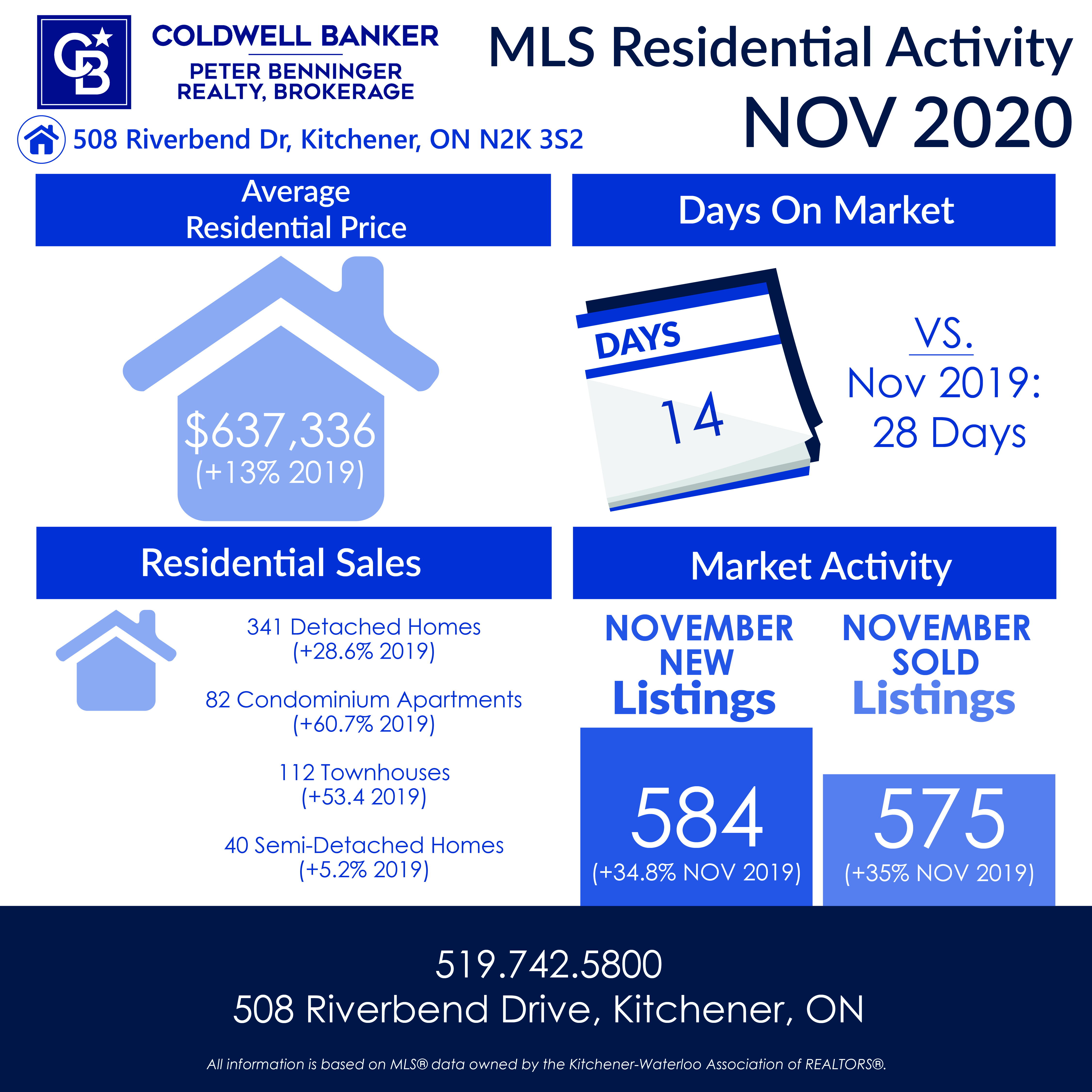 CB

COLDWELL BANKER
PETER BENNINGER REALTY, BROKERAGE

508 Riverbend Dr, Kitchener, ON N2K 3S2

MLS Residential Activity
NOV 2020

Average Residential Price

$637,336
(+13% 2019)

Days On Market

DAYS
14

VS.
Nov 2019:
28 Days

Residential Sales

341 Detached Homes
(+28.6% 2019)

82 Condominium Apartments
(+60.7% 2019)

112 Townhouses
(+53.4 2019)

40 Semi-Detached Homes
(+5.2% 2019)

Market Activity

NOVEMBER NEW Listings

584
(+34.8% NOV 2019)

NOVEMBER SOLD Listings

575
(+35% NOV 2019)

519.742.5800
508 Riverbend Drive, Kitchener, ON

All information is based on MLS® data owned by the Kitchener-Waterloo Association of REALTORS®.